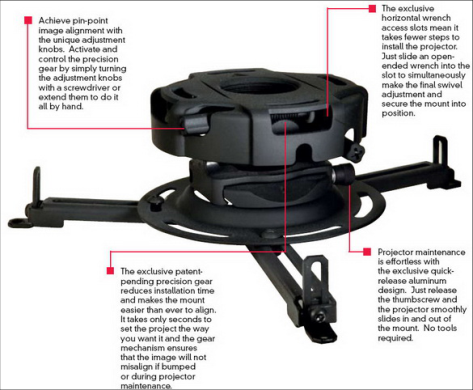 Achieve pin-point image alignment with the unique adjustment knobs. Activate and control the precision gear by simply turning the adjustment knobs with a screwdriver or extend them to do it all by hand.

The exclusive horizontal wrench access slots mean it takes fewer steps to install the projector. Just slide an open-ended wrench into the slot to simultaneously make the final swivel adjustment and secure the mount into position.

The exclusive patent-pending precision gear reduces installation time and makes the mount easier than ever to align. It takes only seconds to set the project the way you want it and the gear mechanism ensures that the image will not misalign if bumped or during projector maintenance.

Projector maintenance is effortless with the exclusive quick-release aluminum design. Just release the thumbscrew and the projector smoothly slides in and out of the mount. No tools required.